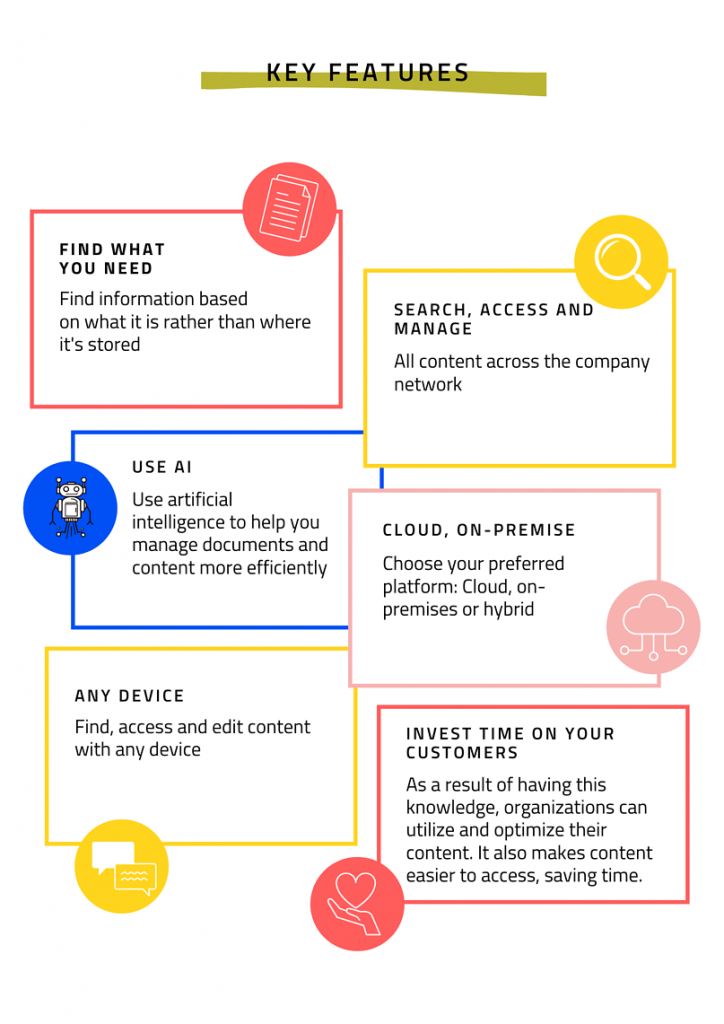 KEY FEATURES

FIND WHAT
YOU NEED

Find information based on what it is rather than where it's stored

SEARCH, ACCESS AND
MANAGE

All content across the company network

USE AI

Use artificial intelligence to help you manage documents and content more efficiently

CLOUD, ON-PREMISE

Choose your preferred platform: Cloud, on-premises or hybrid

ANY DEVICE

Find, access and edit content with any device

INVEST TIME ON YOUR
CUSTOMERS

As a result of having this knowledge, organizations can utilize and optimize their content. It also makes content easier to access, saving time.